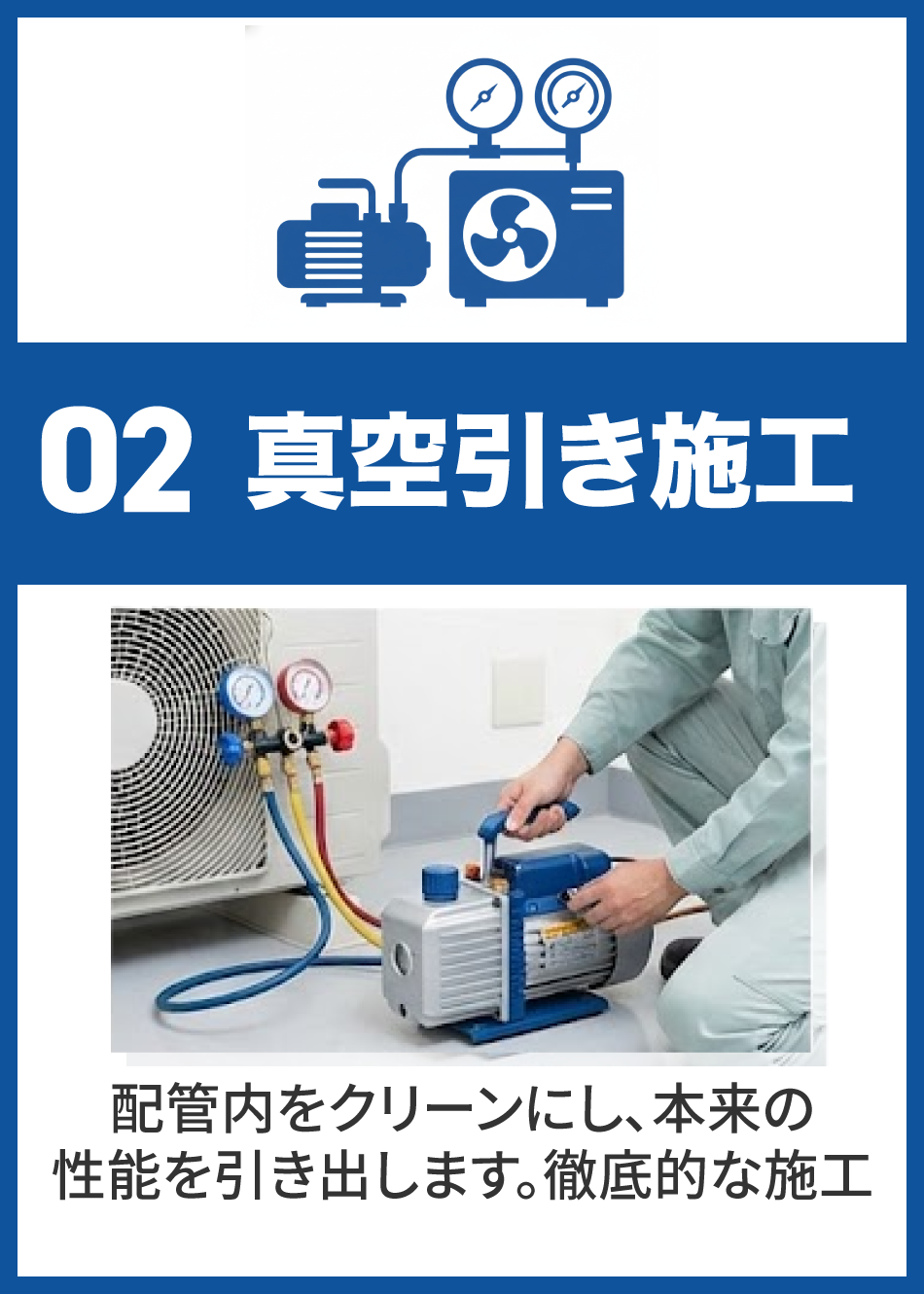 02 真空引き施工

配管内をクリーンにし、本来の性能を引き出します。徹底的な施工